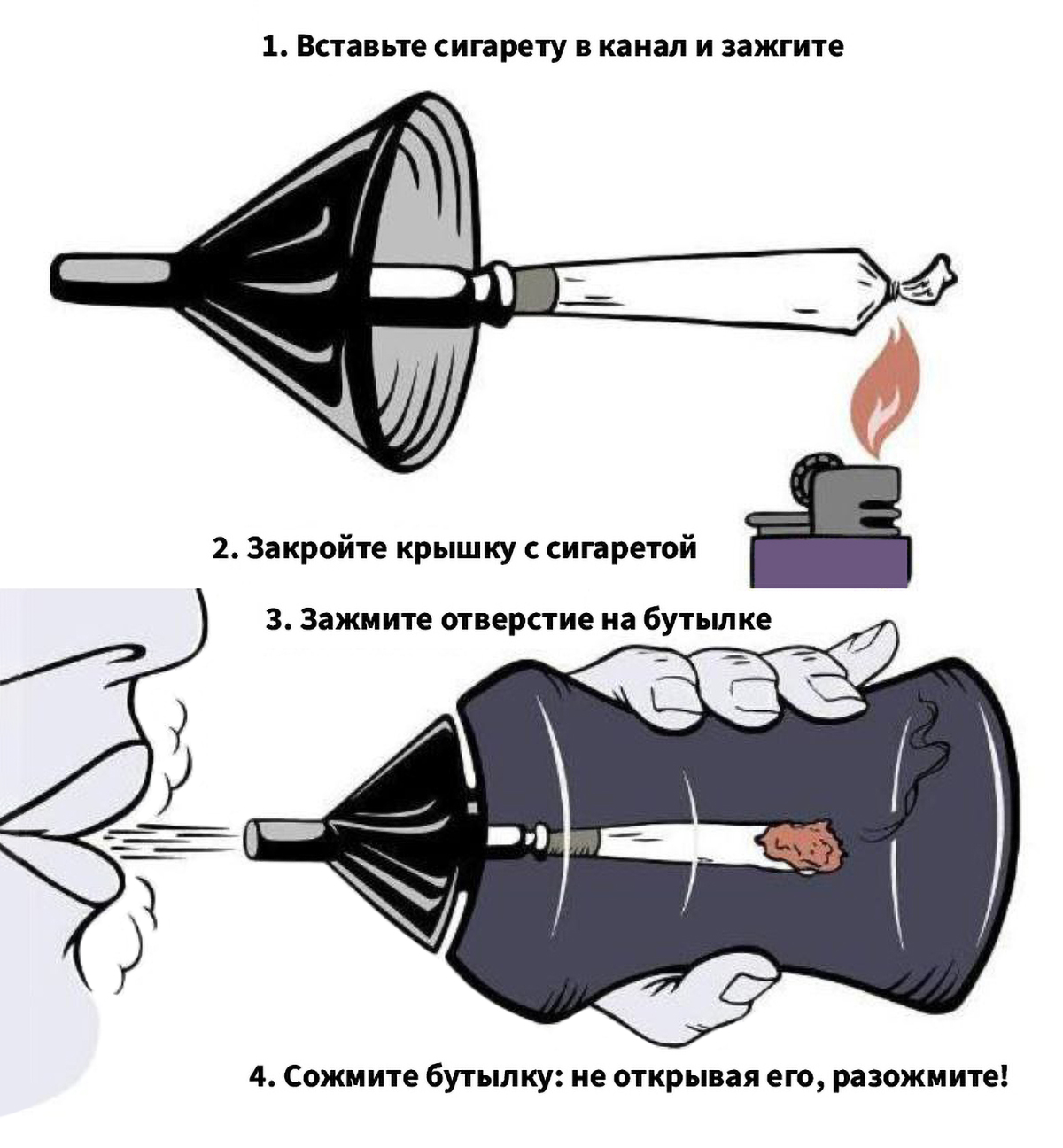 1. Вставьте сигарету в канал и зажгите

2. Закройте крышку с сигаретой

3. Зажмите отверстие на бутылке

4. Сожмите бутылку: не открывая его, разожмите!